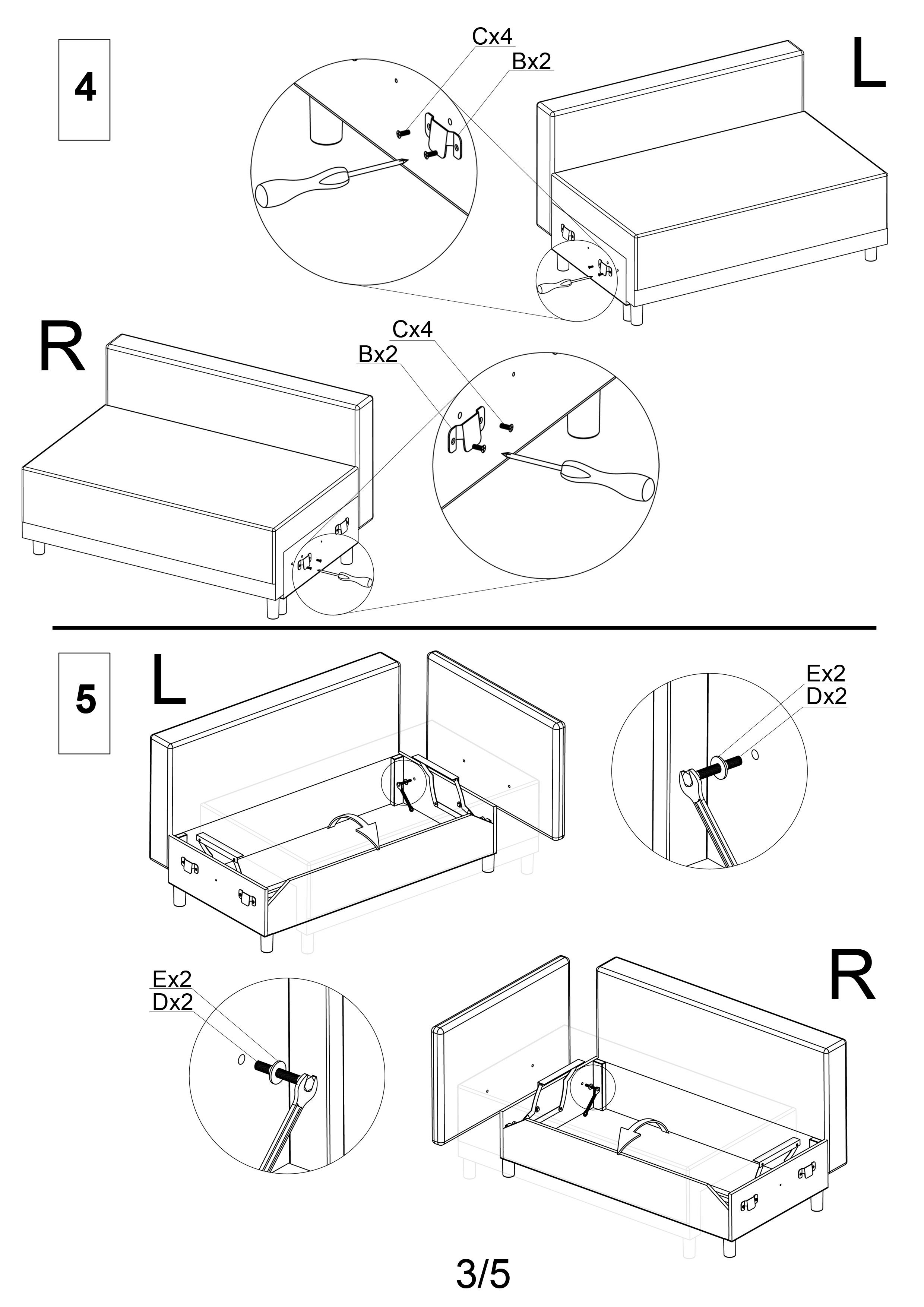 4

Cx4
Bx2

L

R

Cx4
Bx2

5

L

Ex2
Dx2

Ex2
Dx2

R

3/5